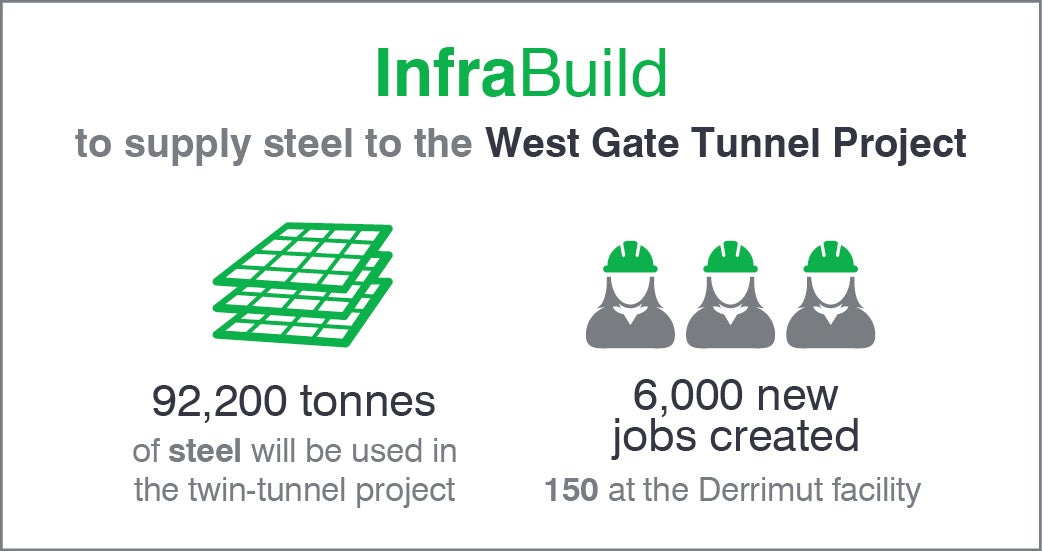 InfraBuild

to supply steel to the West Gate Tunnel Project

92,200 tonnes

of steel will be used in the twin-tunnel project

6,000 new jobs created

150 at the Derrimut facility